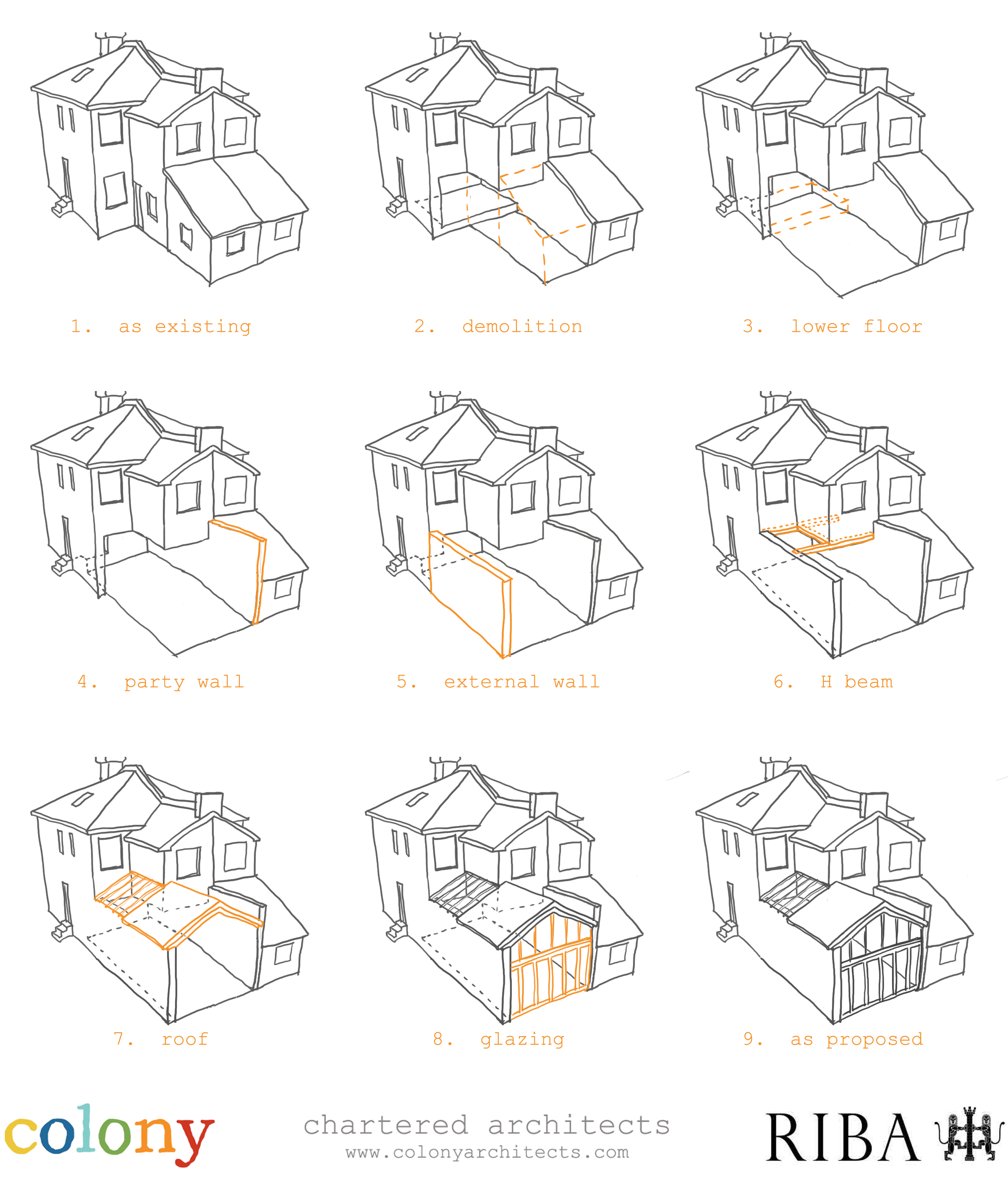 1. as existing

2. demolition

3. lower floor

4. party wall

5. external wall

6. H beam

7. roof

8. glazing

9. as proposed

colony

chartered architects
www.colonyarchitects.com

RIBA